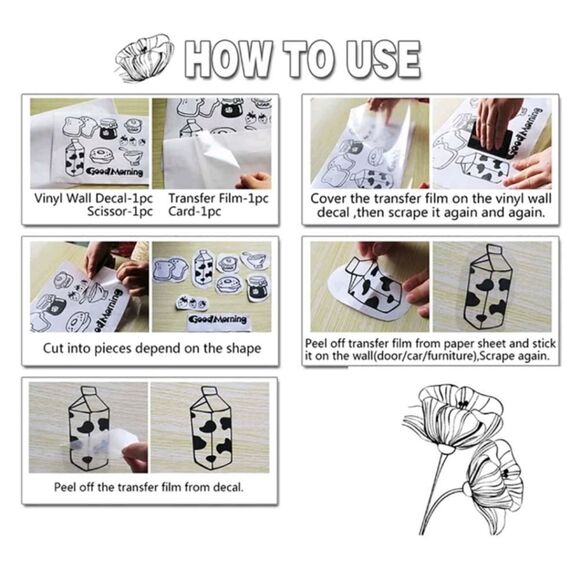 HOW TO USE

Good Morning

Vinyl Wall Decal-1pc Transfer Film-1pc
Scissor-1pc Card-1pc

Good Morning

Cover the transfer film on the vinyl wall decal ,then scrape it again and again.

Good Morning

Good Morning

Cut into pieces depend on the shape

Peel off transfer film from paper sheet and stick it on the wall(door/car/furniture),Scrape again.

Peel off the transfer film from decal.